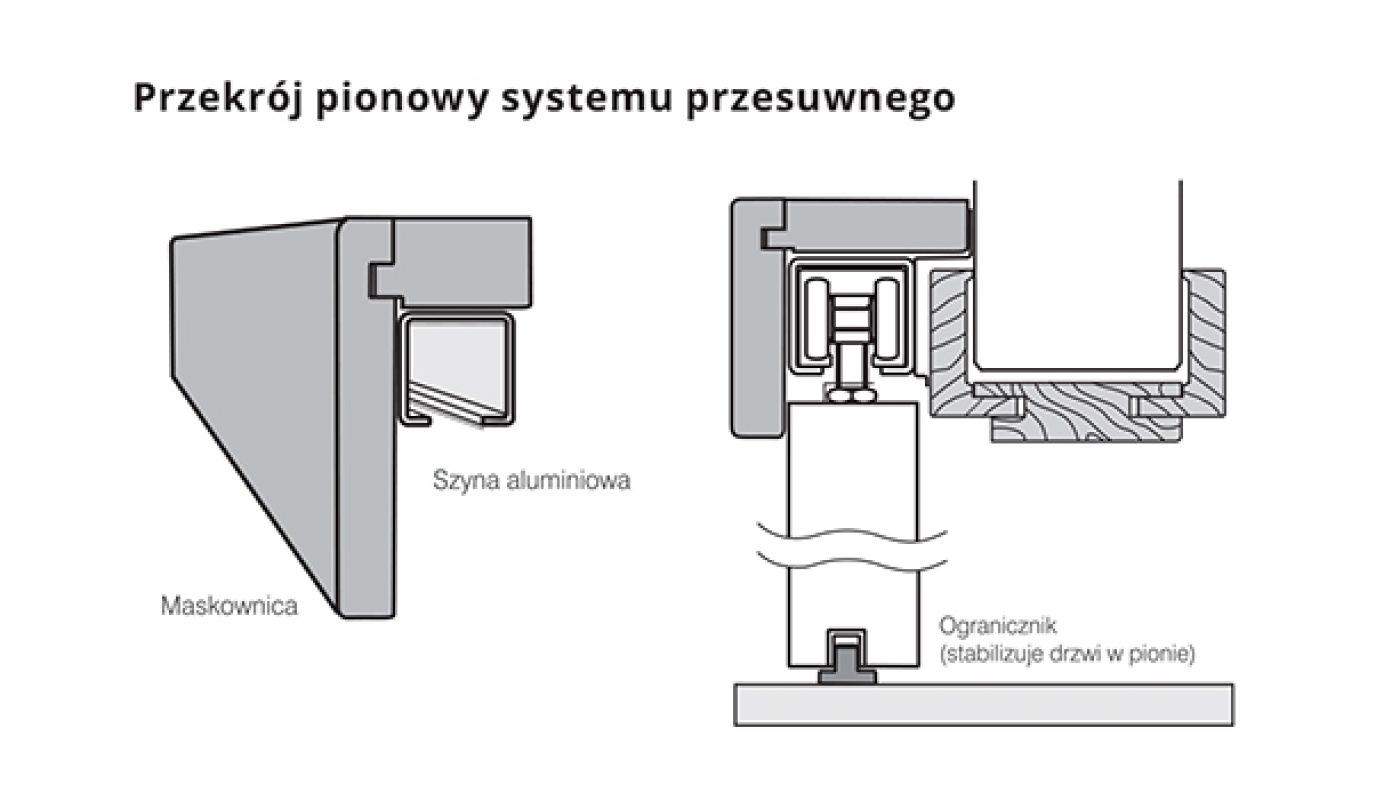 Przekrój pionowy systemu przesuwnego

Szyna aluminiowa

Maskownica

Ogranicznik
(stabilizuje drzwi w pionie)